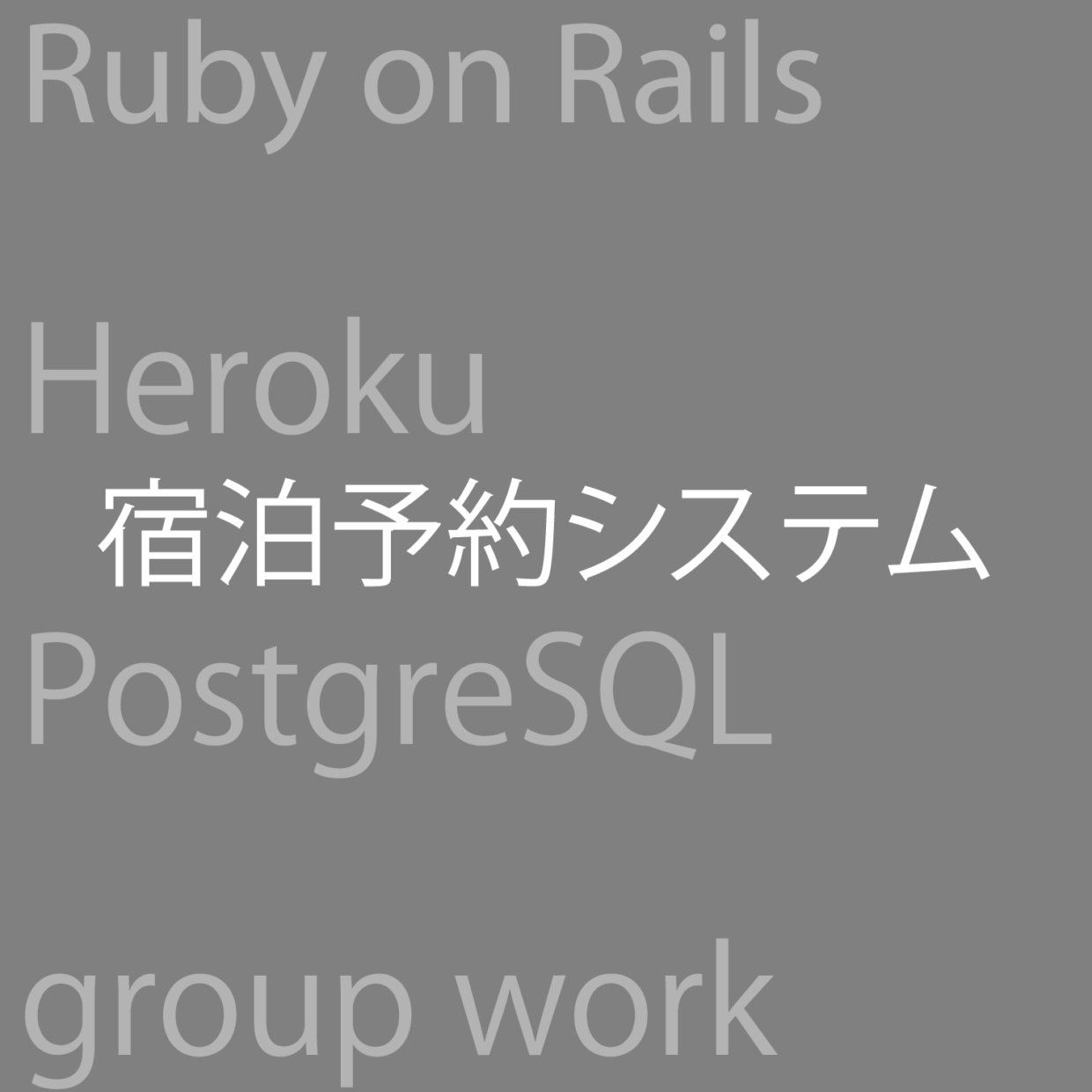 Ruby on Rails

Heroku

宿泊予約システム

PostgreSQL

group work